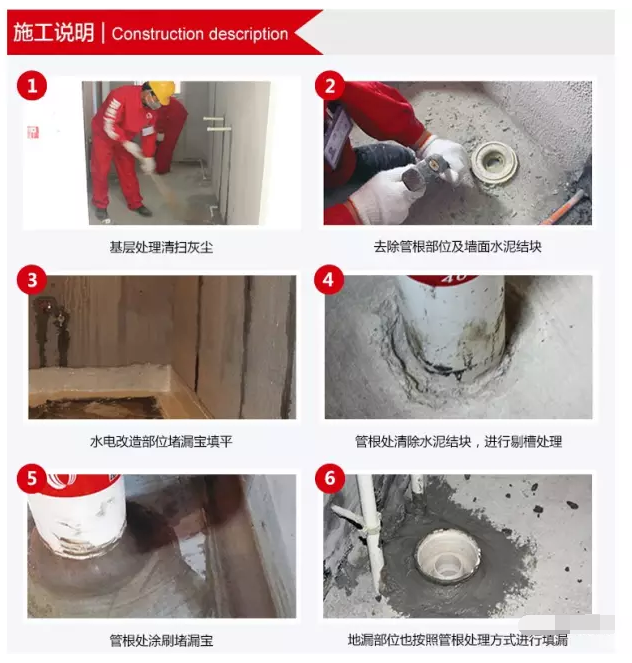 施工说明 | Construction description

1

基层处理清扫灰尘

2

去除管根部位及墙面水泥结块

3

水电改造部位堵漏宝填平

4

管根处清除水泥结块，进行剔槽处理

5

管根处涂刷堵漏宝

6

地漏部位也按照管根处理方式进行填漏